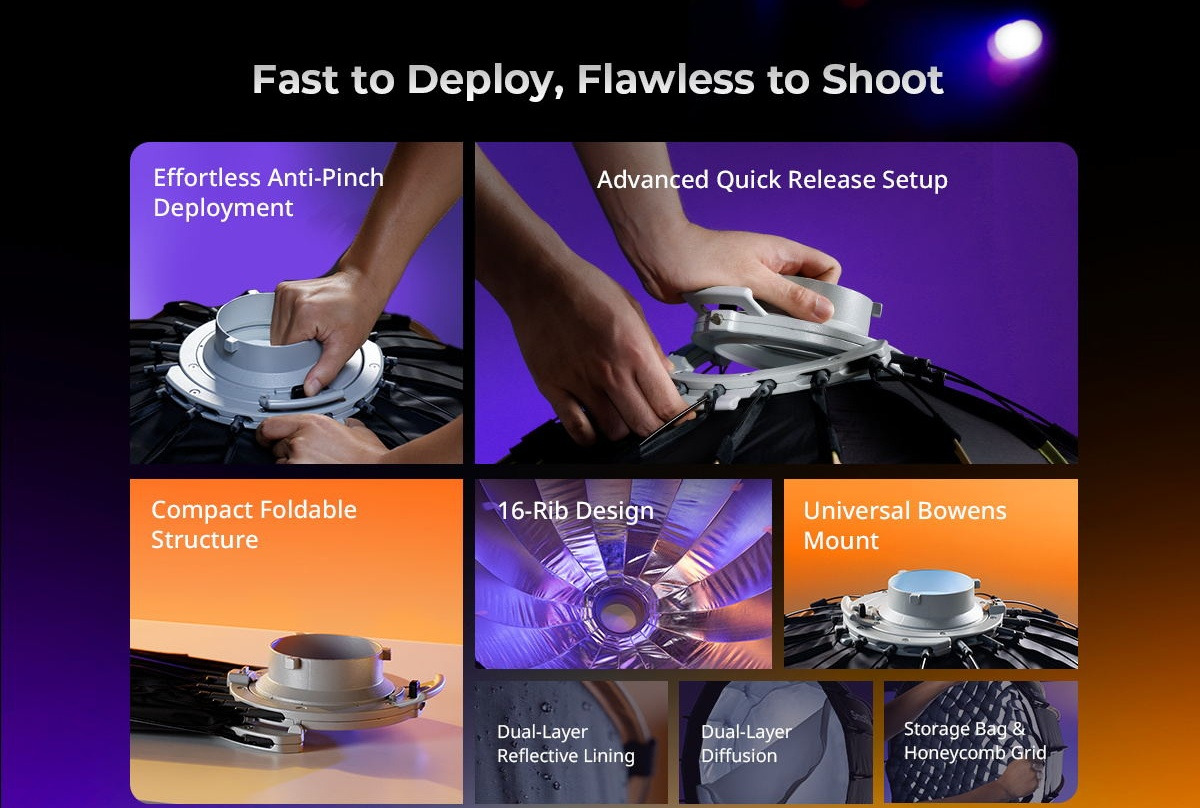 Fast to Deploy, Flawless to Shoot

Effortless Anti-Pinch Deployment

Advanced Quick Release Setup

Compact Foldable Structure

16-Rib Design

Universal Bowens Mount

Dual-Layer Reflective Lining

Dual-Layer Diffusion

Storage Bag & Honeycomb Grid