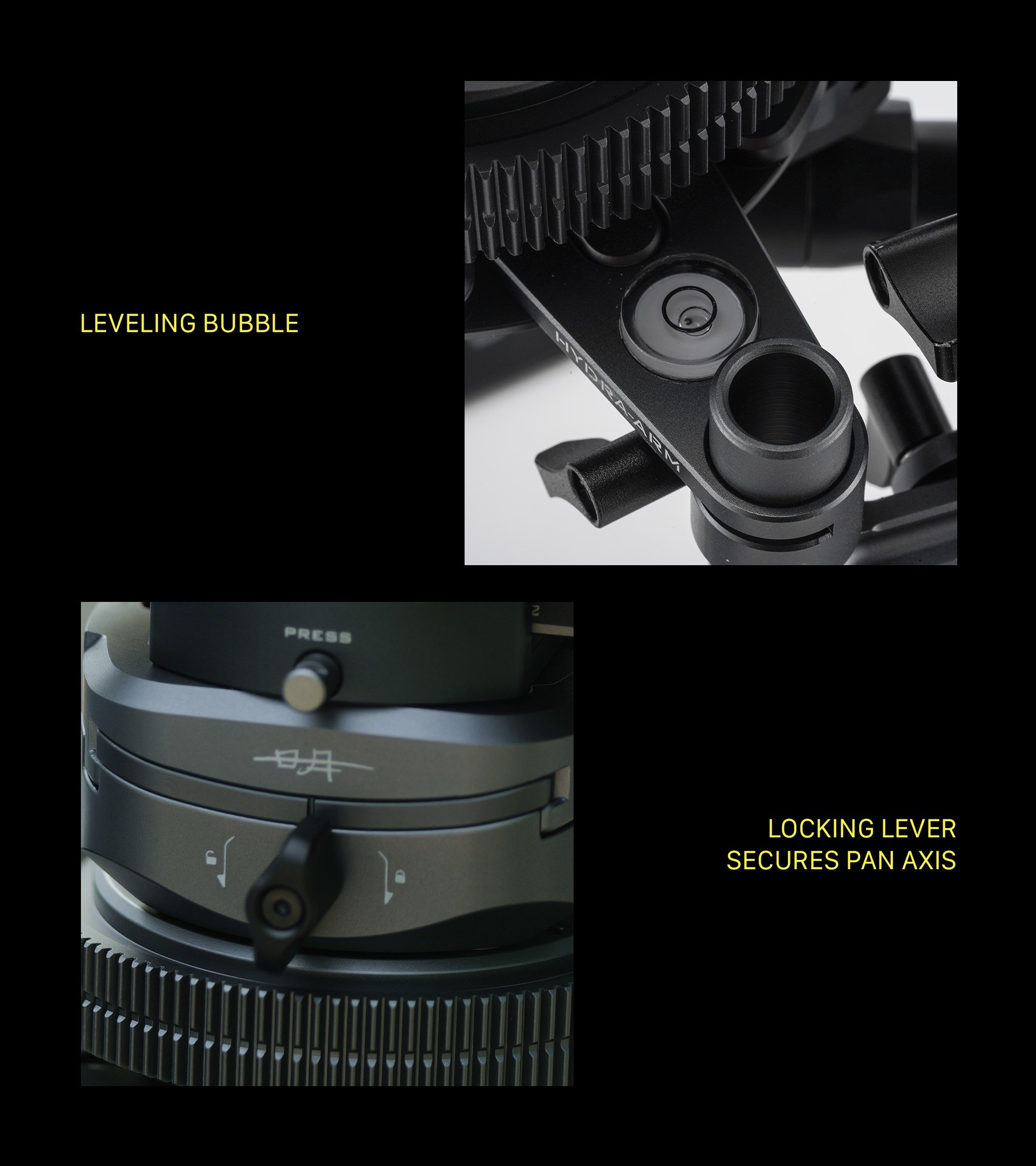 LEVELING BUBBLE

HYDRA-ARM

PRESS

LOCKING LEVER
SECURES PAN AXIS