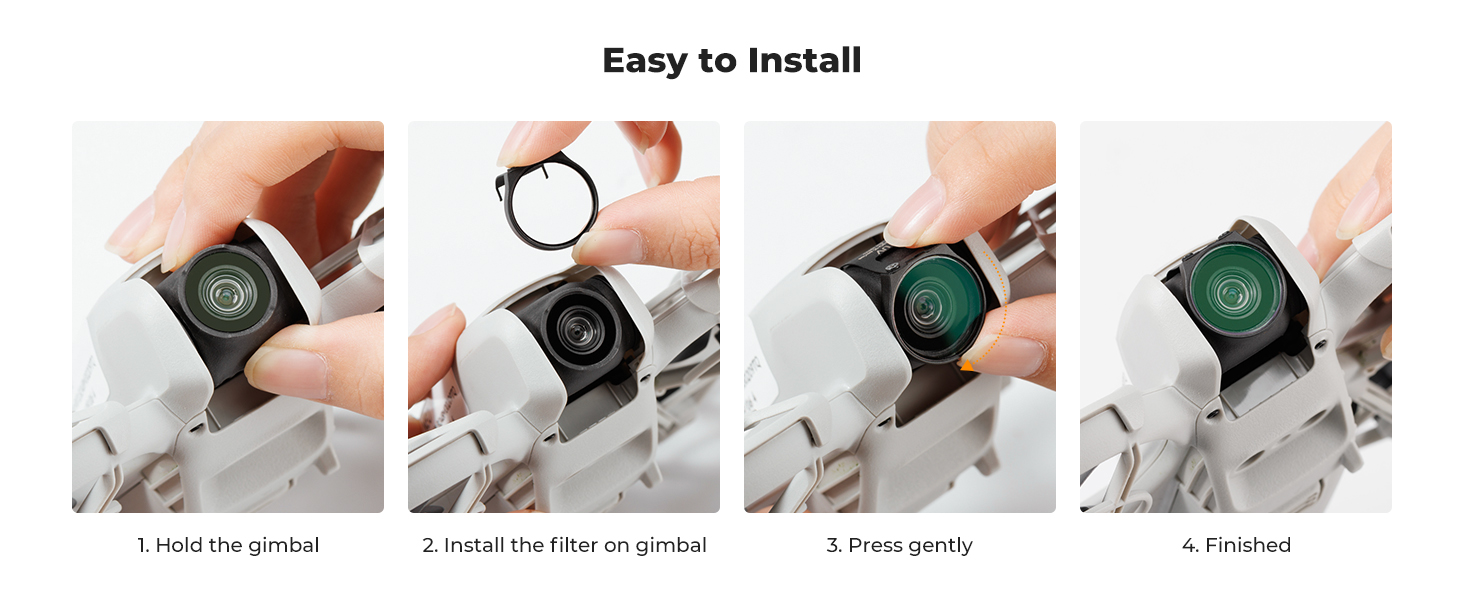 Easy to Install

1. Hold the gimbal

2. Install the filter on gimbal

3. Press gently

4. Finished