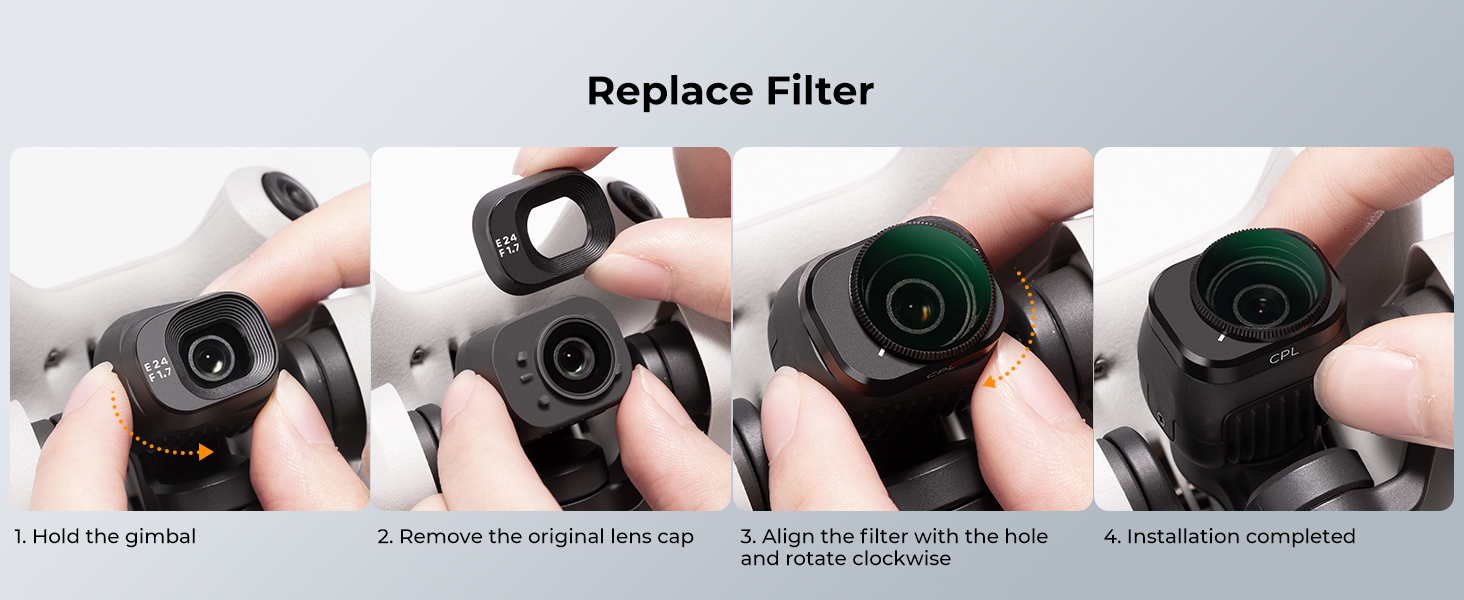 Replace Filter

E24
F1.7

E24
F1.7

CPL

CPL

1. Hold the gimbal

2. Remove the original lens cap

3. Align the filter with the hole and rotate clockwise

4. Installation completed