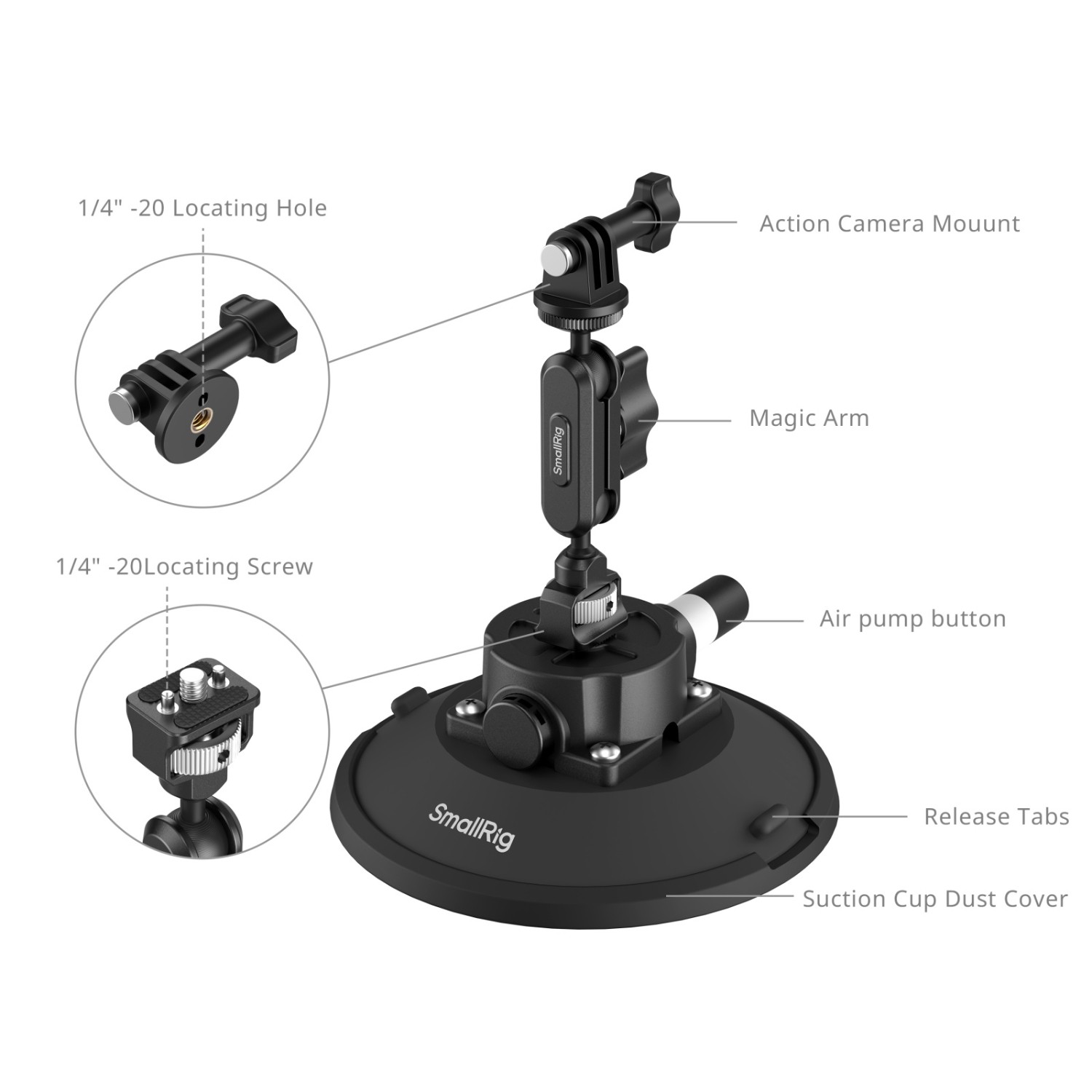 1/4" -20 Locating Hole

Action Camera Mouunt

SmallRig

Magic Arm

1/4" -20Locating Screw

Air pump button

SmallRig

Release Tabs

Suction Cup Dust Cover