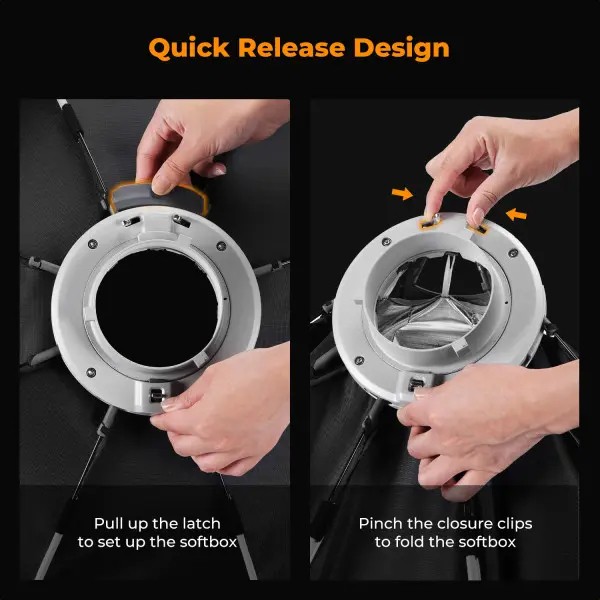 Quick Release Design

Pull up the latch to set up the softbox

Pinch the closure clips to fold the softbox