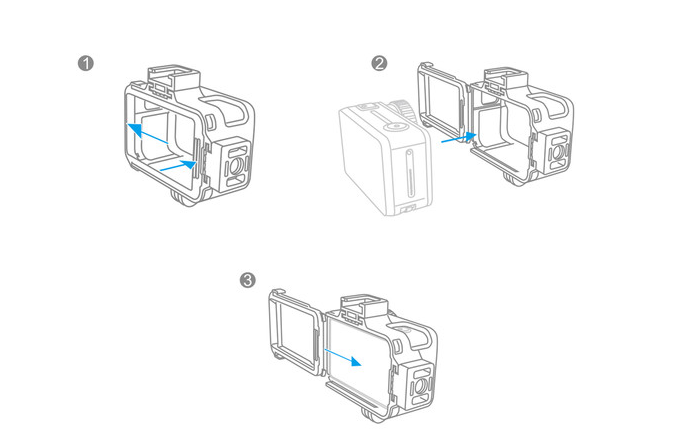 1

2

3