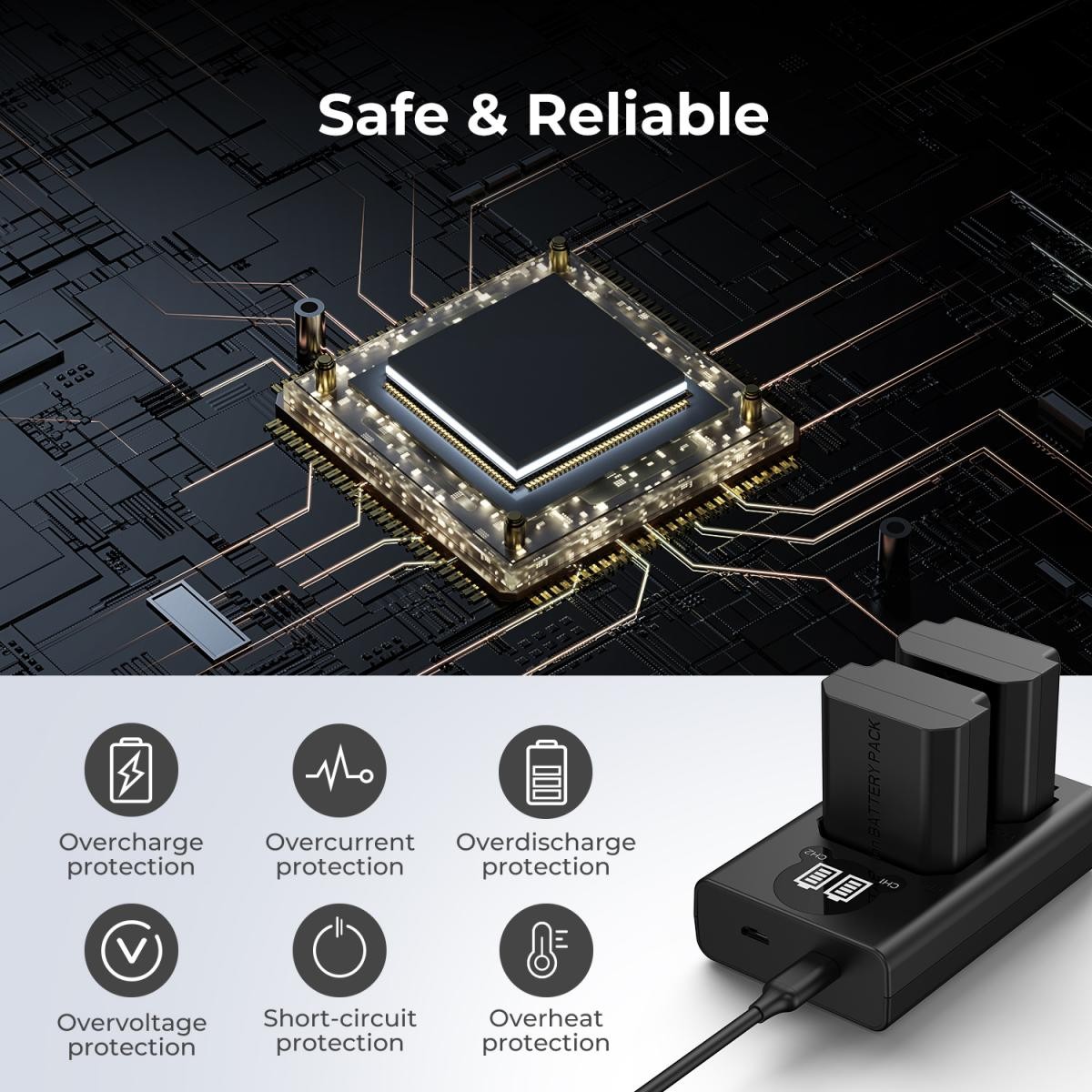 Safe & Reliable

Overcharge protection

Overcurrent protection

Overdischarge protection

Overvoltage protection

Short-circuit protection

Overheat protection

BATTERY PACK

CH2

CH1